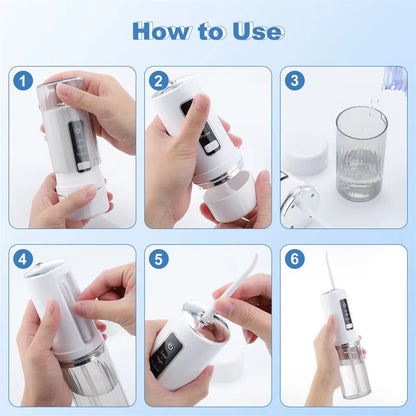 How to Use

1

2

3

4

5

6